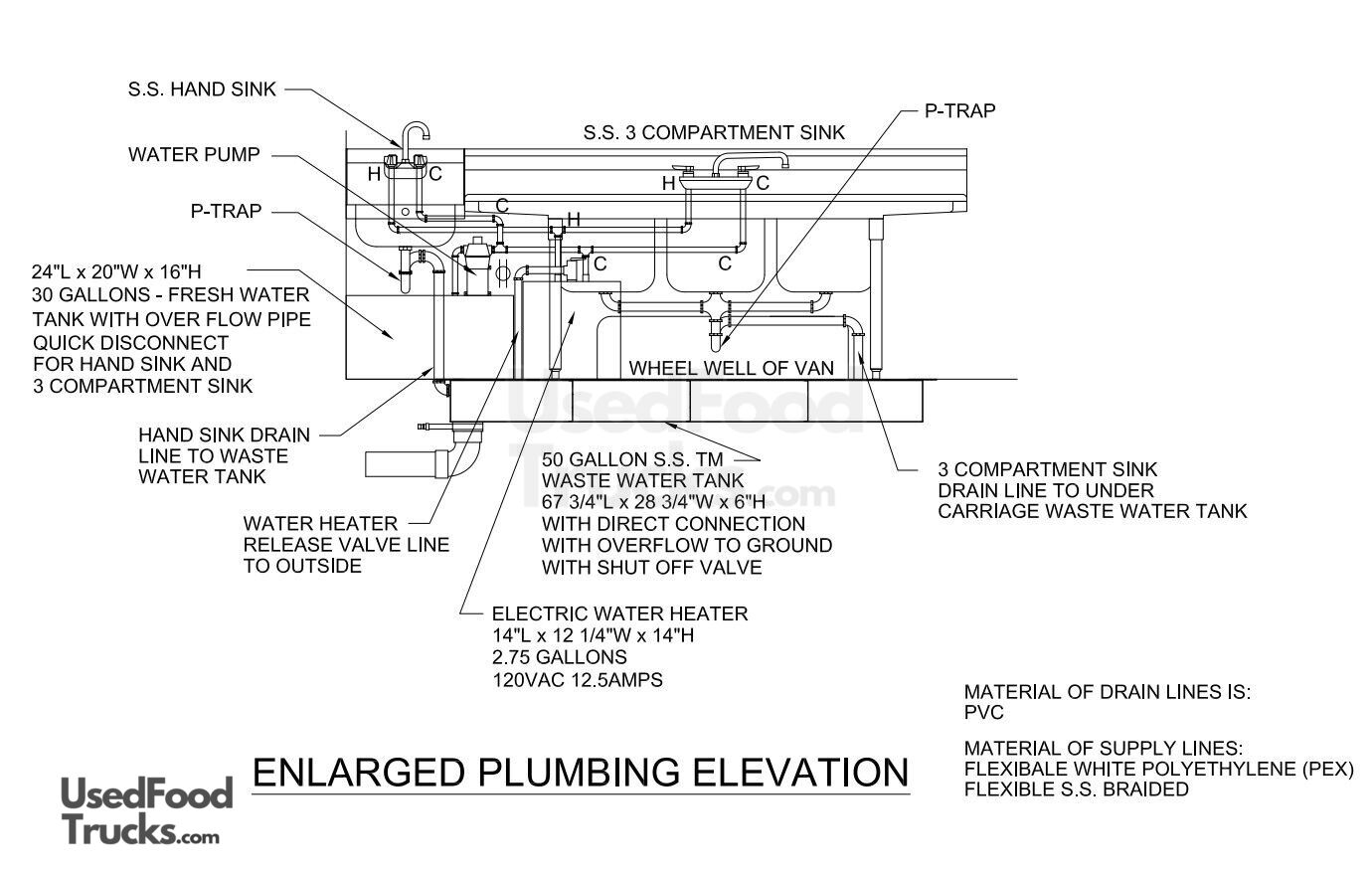 S.S. HAND SINK

WATER PUMP

P-TRAP

24"L x 20"W x 16"H
30 GALLONS - FRESH WATER
TANK WITH OVER FLOW PIPE
QUICK DISCONNECT
FOR HAND SINK AND
3 COMPARTMENT SINK

HAND SINK DRAIN
LINE TO WASTE
WATER TANK

WATER HEATER
RELEASE VALVE LINE
TO OUTSIDE

S.S. 3 COMPARTMENT SINK

P-TRAP

H C

H C

C

H

C

C

WHEEL WELL OF VAN

UsedFood
Trucks.com

50 GALLON S.S. TM
WASTE WATER TANK
67 3/4"L x 28 3/4"W x 6"H
WITH DIRECT CONNECTION
WITH OVERFLOW TO GROUND
WITH SHUT OFF VALVE

3 COMPARTMENT SINK
DRAIN LINE TO UNDER
CARRIAGE WASTE WATER TANK

ELECTRIC WATER HEATER
14"L x 12 1/4"W x 14"H
2.75 GALLONS
120VAC 12.5AMPS

MATERIAL OF DRAIN LINES IS:
PVC

MATERIAL OF SUPPLY LINES:
FLEXIBALE WHITE POLYETHYLENE (PEX)
FLEXIBLE S.S. BRAIDED

UsedFood
Trucks.com

ENLARGED PLUMBING ELEVATION