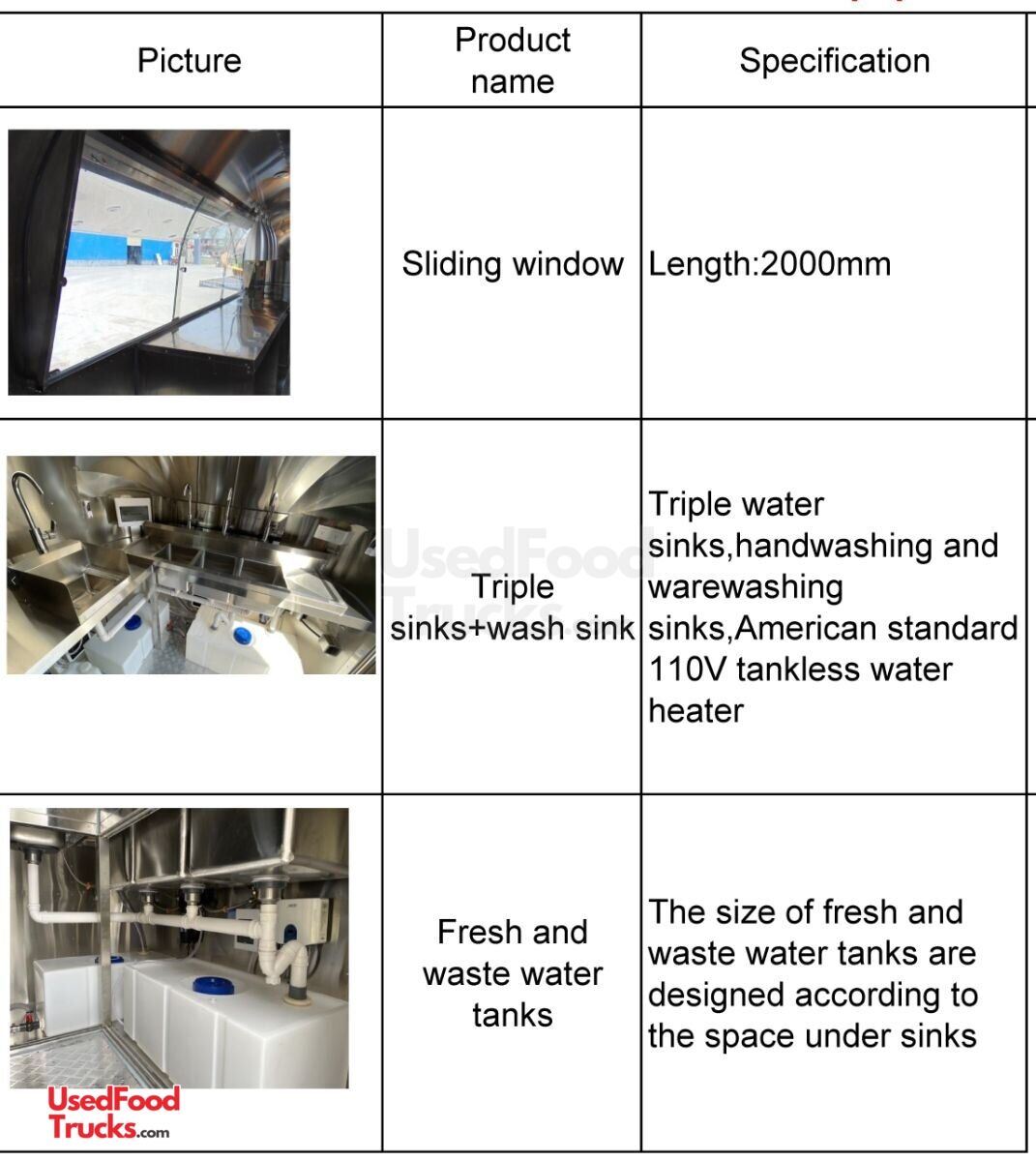 | Picture | Product name | Specification |
|---|---|---|
| | Sliding window | Length:2000mm |
| | Triple sinks+wash sink | Triple water sinks,handwashing and warewashing sinks,American standard 110V tankless water heater |
| | Fresh and waste water tanks | The size of fresh and waste water tanks are designed according to the space under sinks |

UsedFood Trucks.com

UsedFood Trucks.com