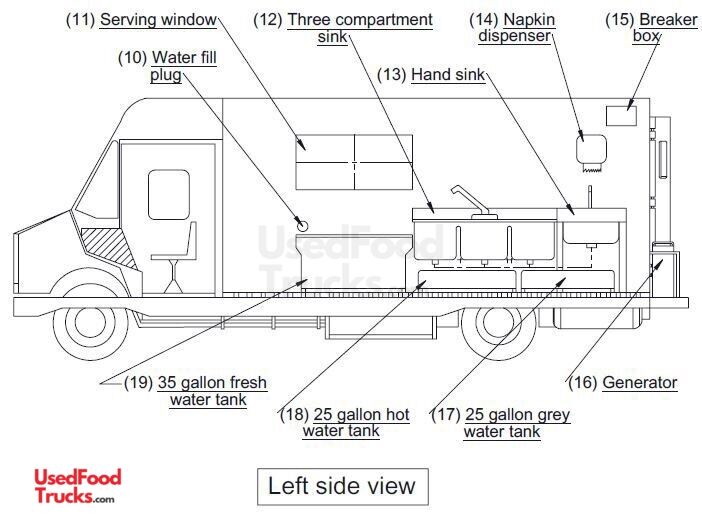 (11) Serving window
(12) Three compartment sink
(14) Napkin dispenser
(15) Breaker box
(10) Water fill plug
(13) Hand sink
UsedFood Trucks
(19) 35 gallon fresh water tank
(18) 25 gallon hot water tank
(17) 25 gallon grey water tank
(16) Generator
UsedFood Trucks.com
Left side view